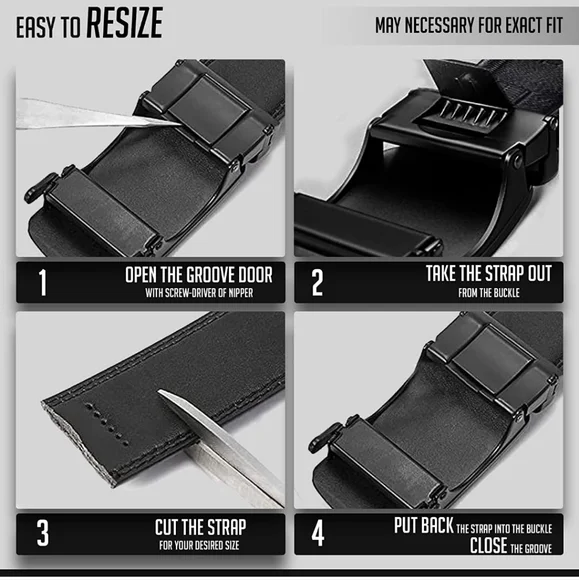 EASY TO RESIZE

MAY NECESSARY FOR EXACT FIT

1 OPEN THE GROOVE DOOR
WITH SCREW-DRIVER OF NIPPER

2 TAKE THE STRAP OUT
FROM THE BUCKLE

3 CUT THE STRAP
FOR YOUR DESIRED SIZE

4 PUT BACK THE STRAP INTO THE BUCKLE
CLOSE THE GROOVE